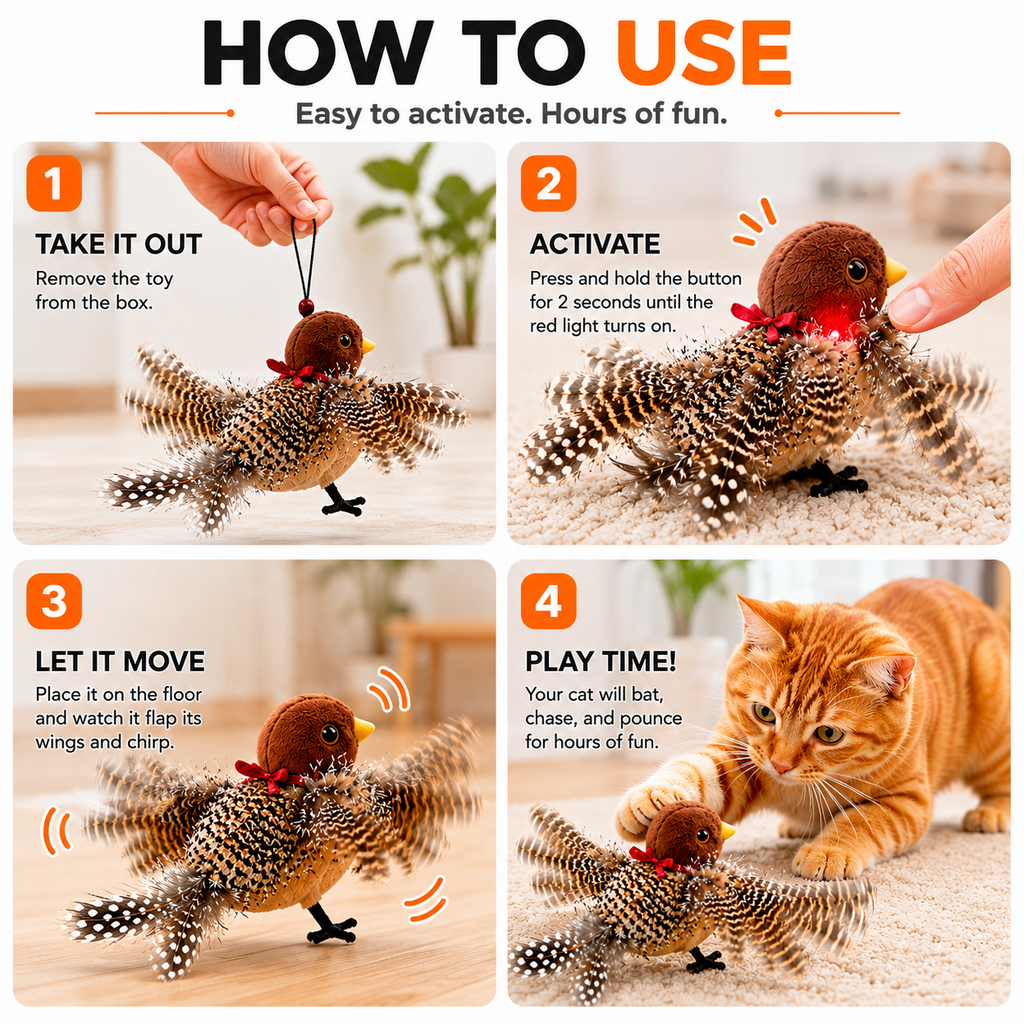 HOW TO USE

Easy to activate. Hours of fun.

1

TAKE IT OUT

Remove the toy from the box.

2

ACTIVATE

Press and hold the button for 2 seconds until the red light turns on.

3

LET IT MOVE

Place it on the floor and watch it flap its wings and chirp.

4

PLAY TIME!

Your cat will bat, chase, and pounce for hours of fun.