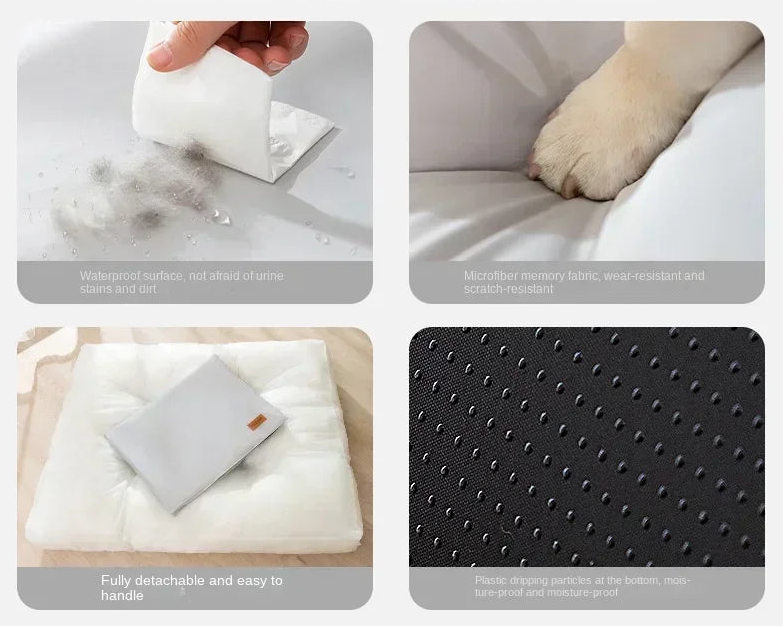 Waterproof surface, not afraid of urine stains and dirt

Microfiber memory fabric, wear-resistant and scratch-resistant

Fully detachable and easy to handle

Plastic dripping particles at the bottom, moisture-proof and moisture-proof